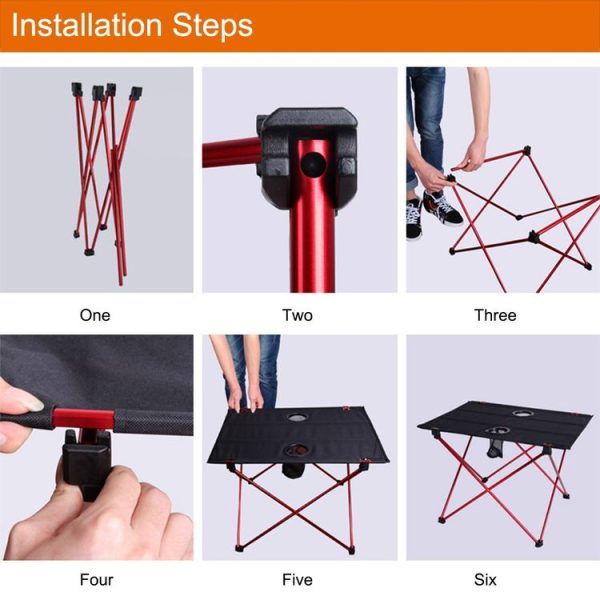 Installation Steps

One

Two

Three

Four

Five

Six