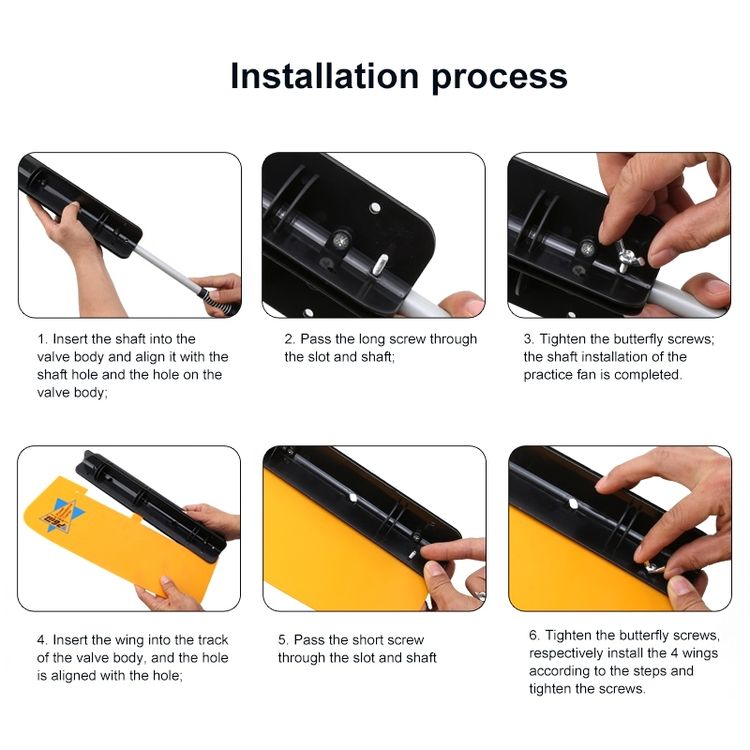 Installation process

1. Insert the shaft into the valve body and align it with the shaft hole and the hole on the valve body;

2. Pass the long screw through the slot and shaft;

3. Tighten the butterfly screws; the shaft installation of the practice fan is completed.

4. Insert the wing into the track of the valve body, and the hole is aligned with the hole;

5. Pass the short screw through the slot and shaft

6. Tighten the butterfly screws, respectively install the 4 wings according to the steps and tighten the screws.