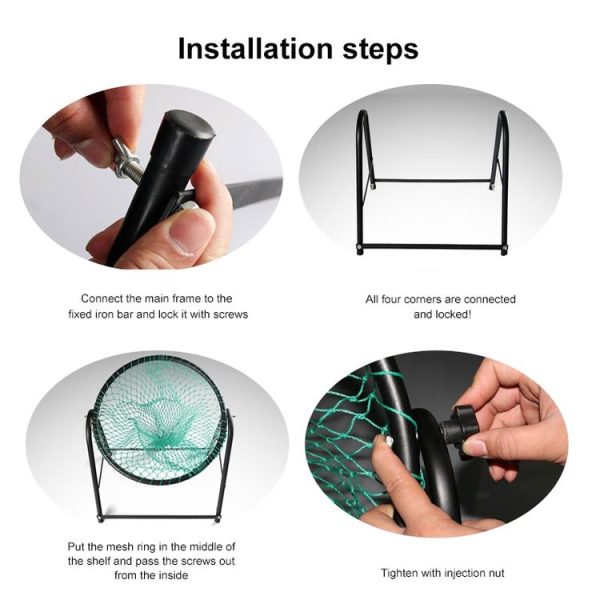 Installation steps

Connect the main frame to the fixed iron bar and lock it with screws

All four corners are connected and locked!

Put the mesh ring in the middle of the shelf and pass the screws out from the inside

Tighten with injection nut