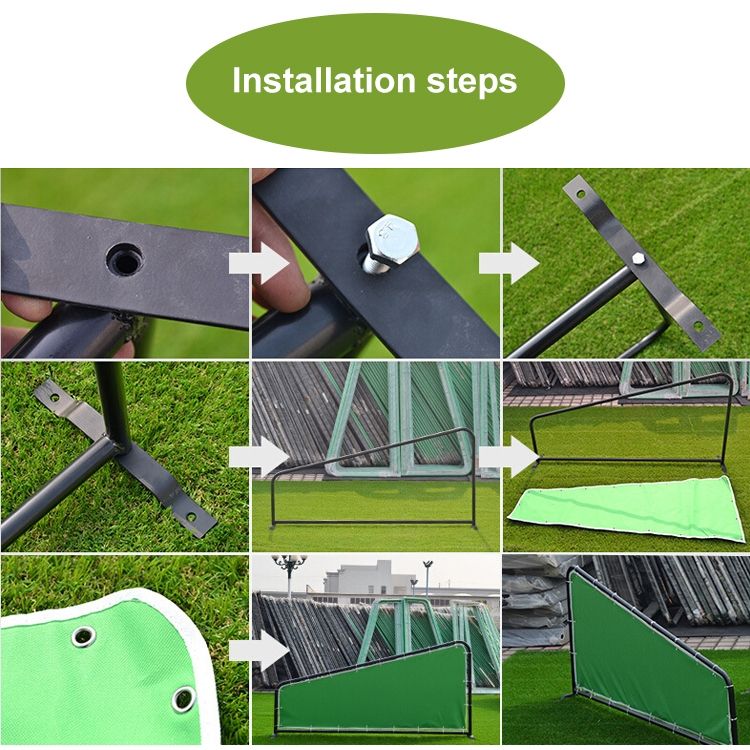 Installation steps