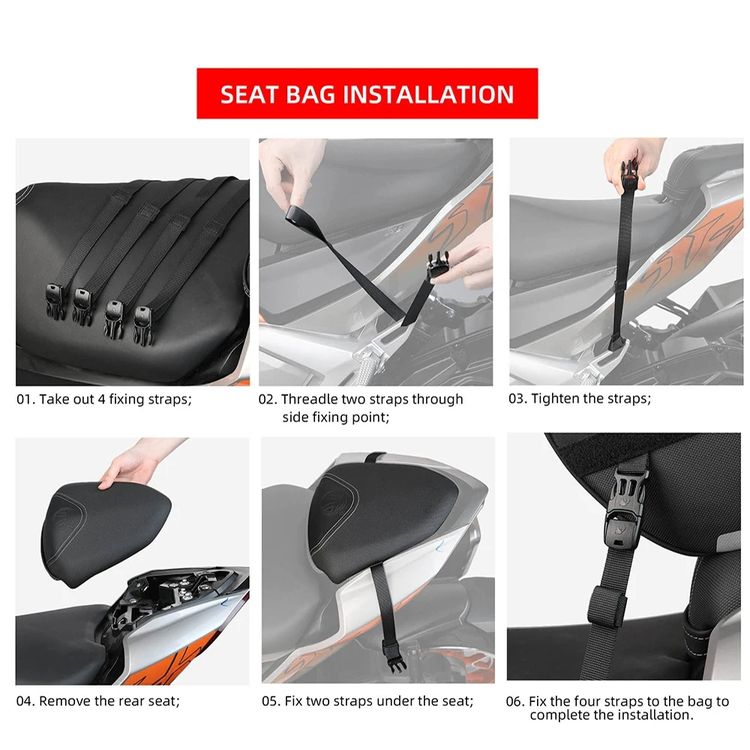 SEAT BAG INSTALLATION

01. Take out 4 fixing straps;

02. Threadle two straps through side fixing point;

03. Tighten the straps;

04. Remove the rear seat;

05. Fix two straps under the seat;

06. Fix the four straps to the bag to complete the installation.