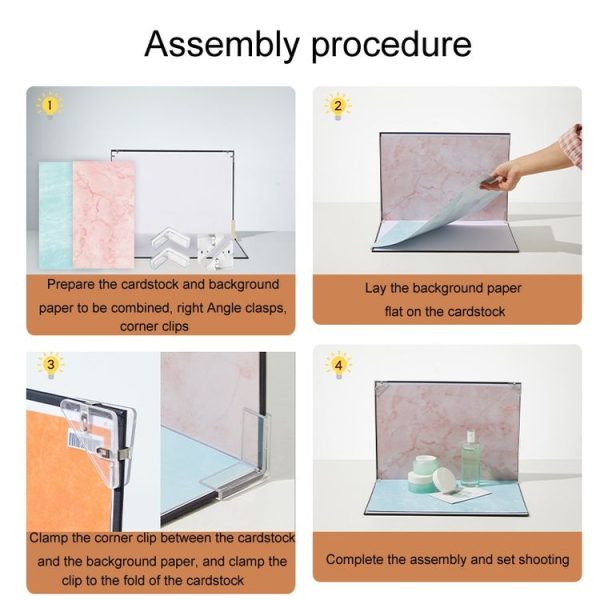 Assembly procedure

1

Prepare the cardstock and background paper to be combined, right Angle clasps, corner clips

2

Lay the background paper flat on the cardstock

3

Clamp the corner clip between the cardstock and the background paper, and clamp the clip to the fold of the cardstock

4

Complete the assembly and set shooting