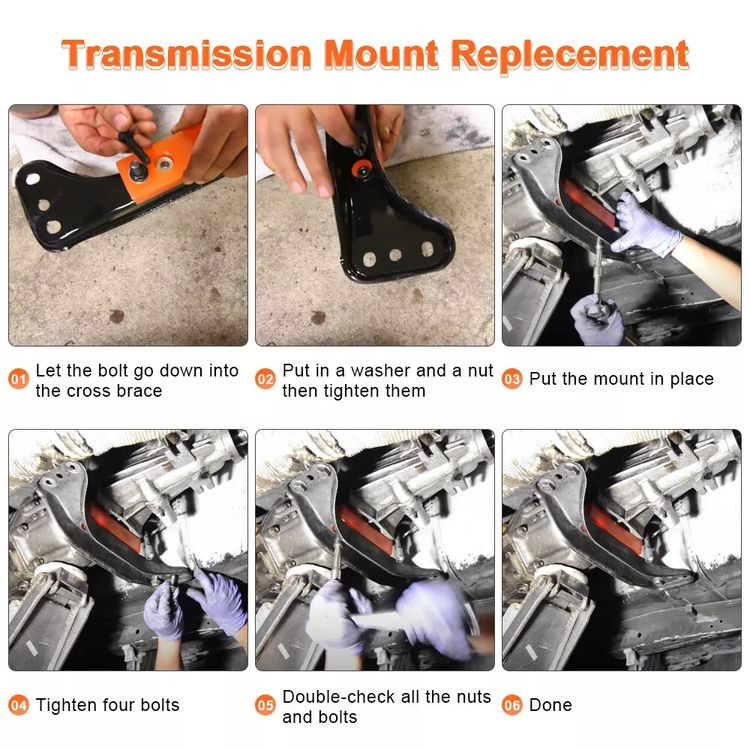 Transmission Mount Replecement

01 Let the bolt go down into the cross brace

02 Put in a washer and a nut then tighten them

03 Put the mount in place

04 Tighten four bolts

05 Double-check all the nuts and bolts

06 Done