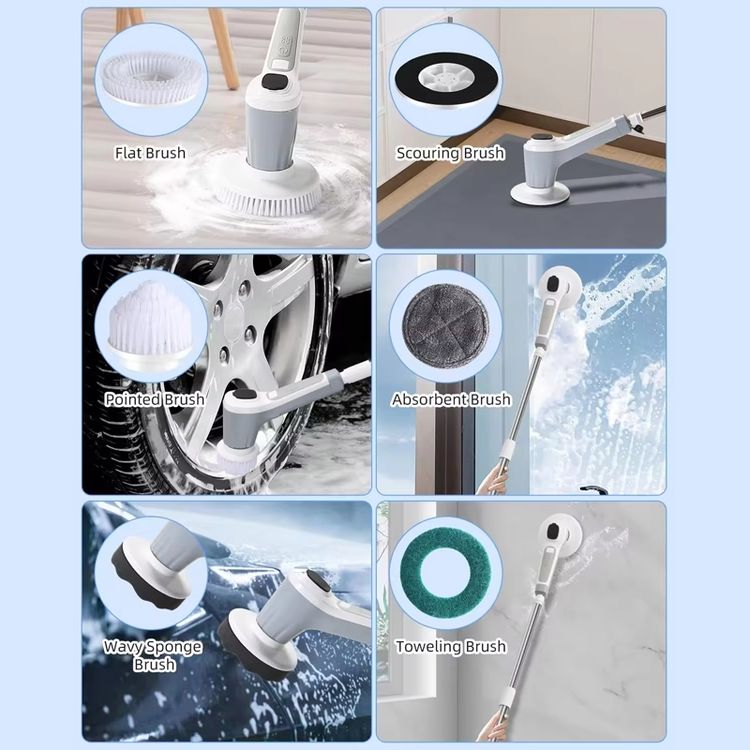 Flat Brush

Scouring Brush

Pointed Brush

Absorbent Brush

Wavy Sponge Brush

Toweling Brush