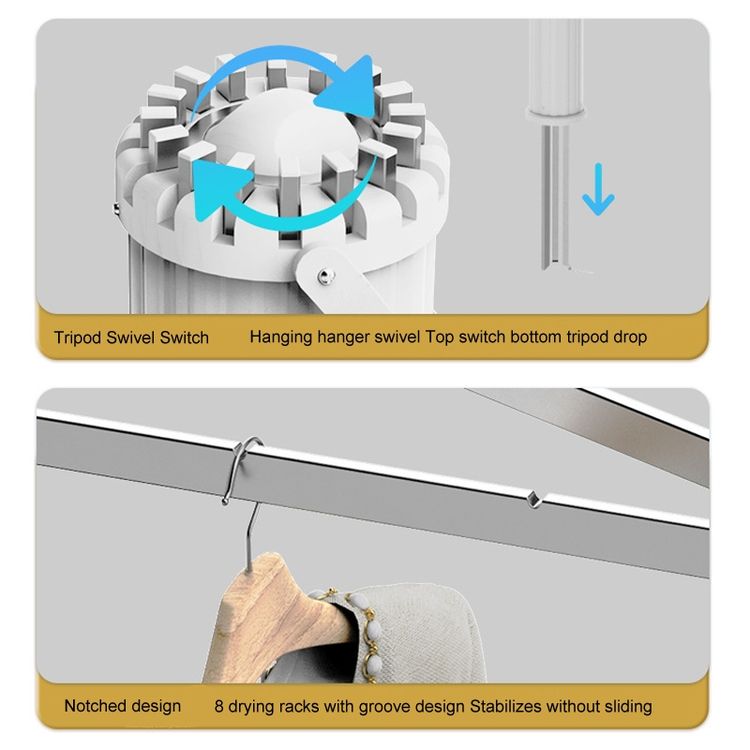 Tripod Swivel Switch

Hanging hanger swivel Top switch bottom tripod drop

Notched design

8 drying racks with groove design Stabilizes without sliding