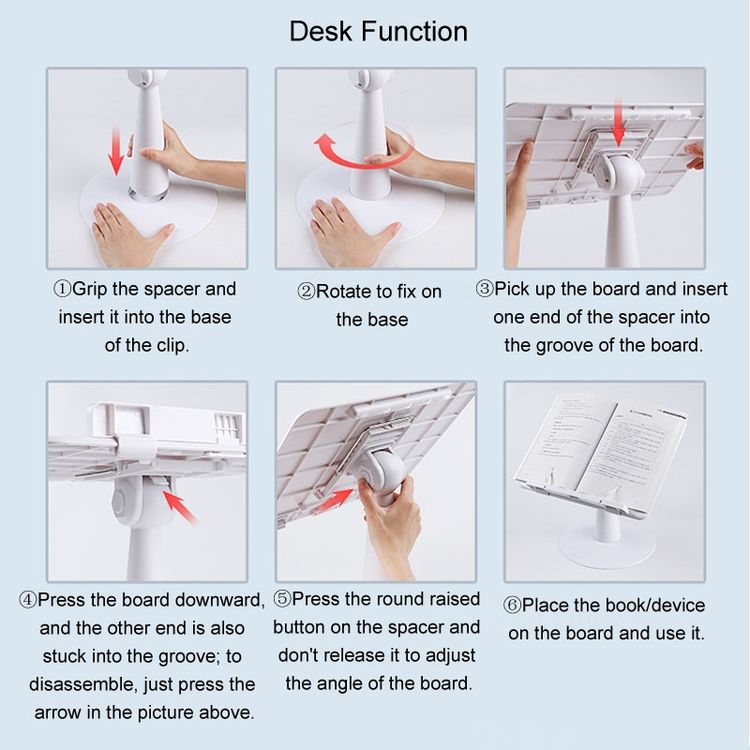 Desk Function

①Grip the spacer and insert it into the base of the clip.

②Rotate to fix on the base

③Pick up the board and insert one end of the spacer into the groove of the board.

④Press the board downward, and the other end is also stuck into the groove; to disassemble, just press the arrow in the picture above.

⑤Press the round raised button on the spacer and don't release it to adjust the angle of the board.

⑥Place the book/device on the board and use it.