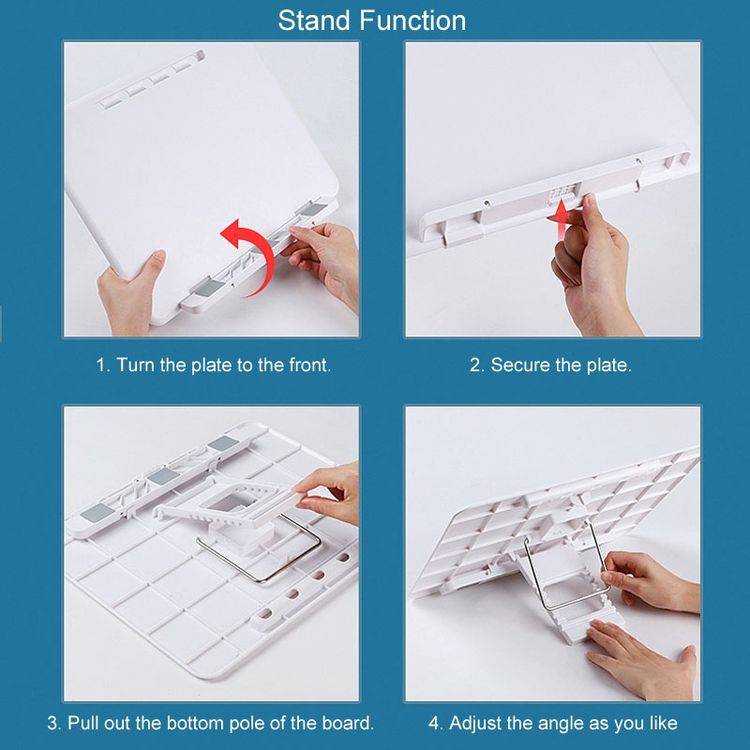 Stand Function

1. Turn the plate to the front.

2. Secure the plate.

3. Pull out the bottom pole of the board.

4. Adjust the angle as you like