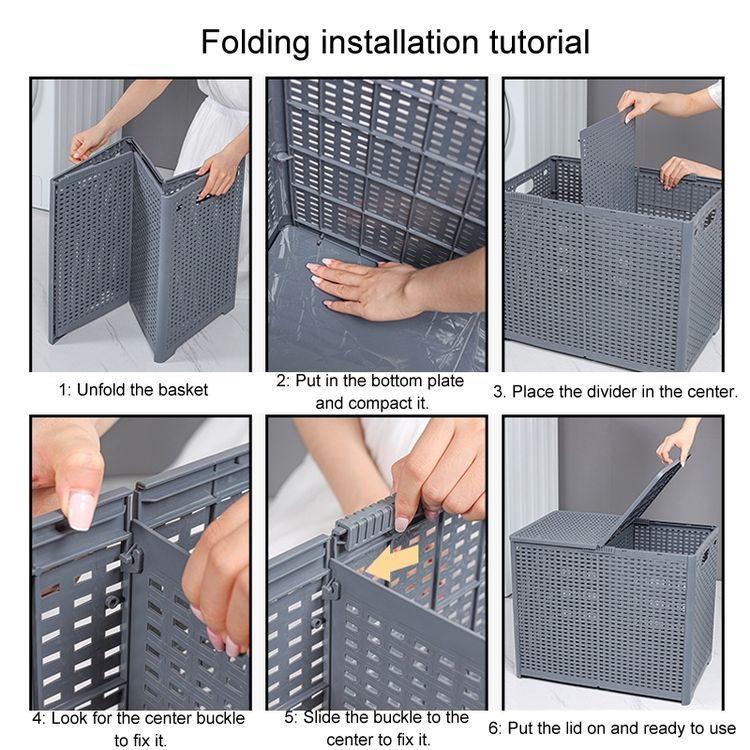 Folding installation tutorial

1: Unfold the basket

2: Put in the bottom plate and compact it.

3. Place the divider in the center.

4: Look for the center buckle to fix it.

5: Slide the buckle to the center to fix it.

6: Put the lid on and ready to use