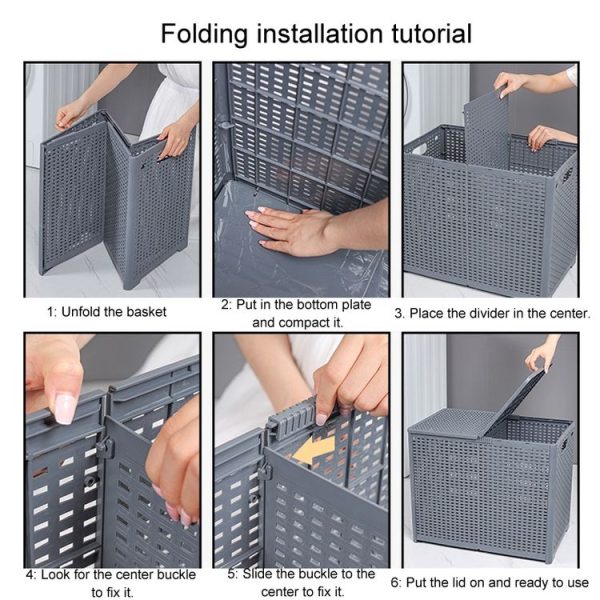 Folding installation tutorial

1: Unfold the basket

2: Put in the bottom plate and compact it.

3. Place the divider in the center.

4: Look for the center buckle to fix it.

5: Slide the buckle to the center to fix it.

6: Put the lid on and ready to use