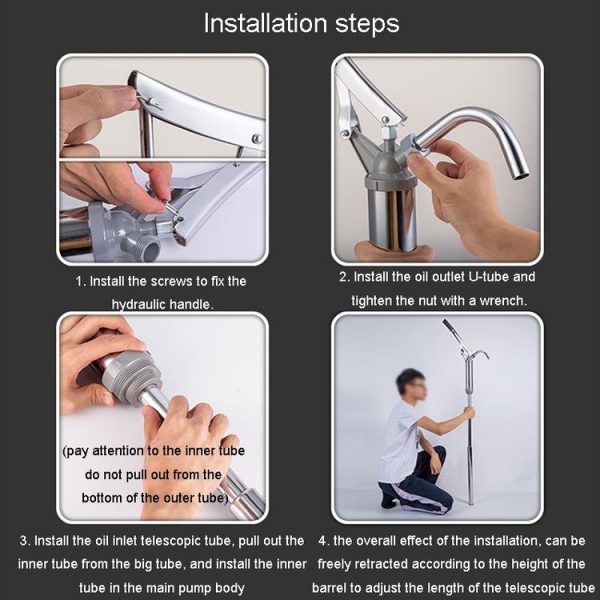 Installation steps

1. Install the screws to fix the hydraulic handle.

2. Install the oil outlet U-tube and tighten the nut with a wrench.

(pay attention to the inner tube do not pull out from the bottom of the outer tube)

3. Install the oil inlet telescopic tube, pull out the inner tube from the big tube, and install the inner tube in the main pump body

4. the overall effect of the installation, can be freely retracted according to the height of the barrel to adjust the length of the telescopic tube