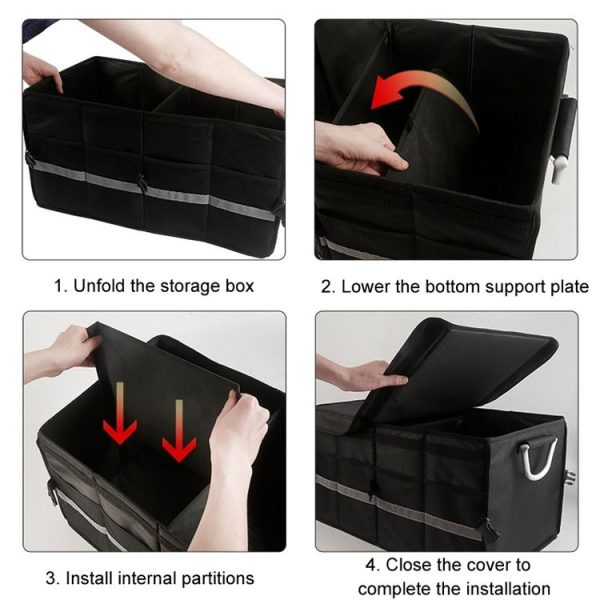 1. Unfold the storage box

2. Lower the bottom support plate

3. Install internal partitions

4. Close the cover to complete the installation