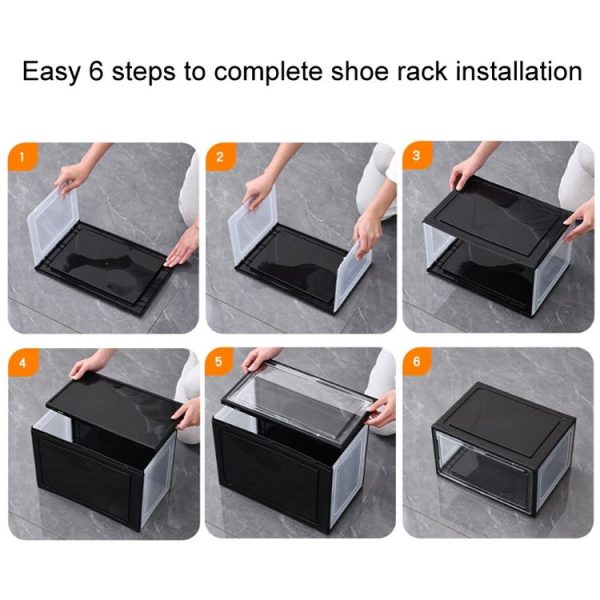 Easy 6 steps to complete shoe rack installation

1

2

3

4

5

6