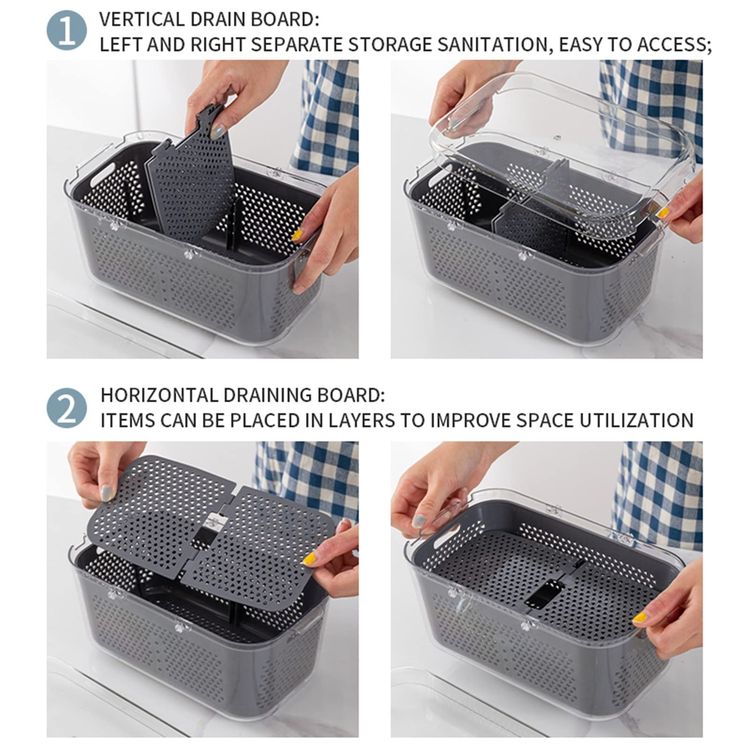 1 VERTICAL DRAIN BOARD:
LEFT AND RIGHT SEPARATE STORAGE SANITATION, EASY TO ACCESS;

2 HORIZONTAL DRAINING BOARD:
ITEMS CAN BE PLACED IN LAYERS TO IMPROVE SPACE UTILIZATION