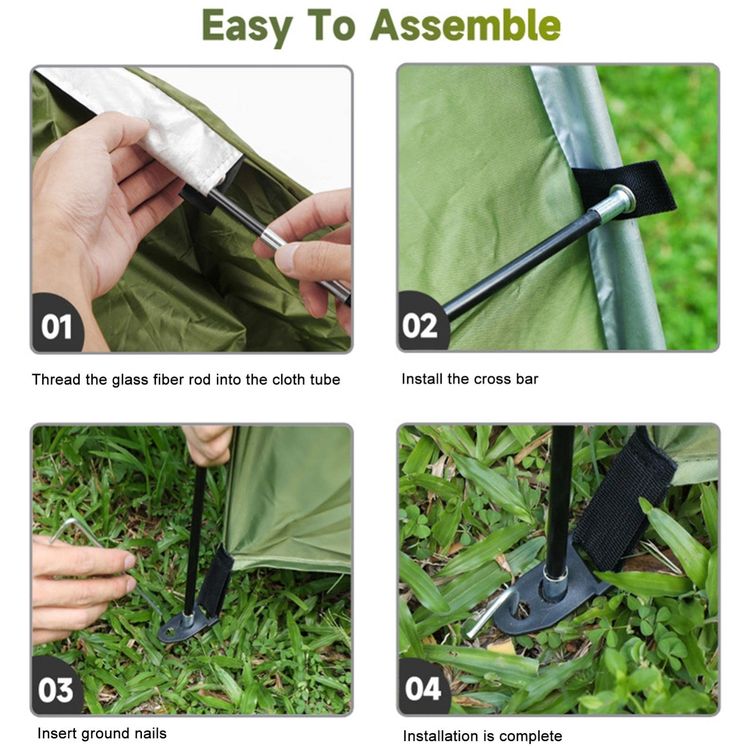 Easy To Assemble

01

Thread the glass fiber rod into the cloth tube

02

Install the cross bar

03

Insert ground nails

04

Installation is complete