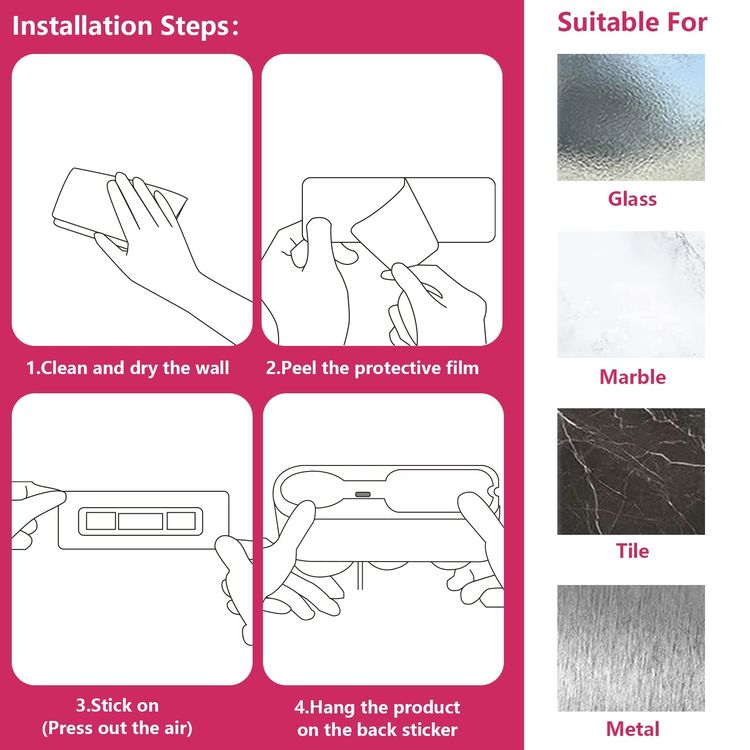 Installation Steps:

1.Clean and dry the wall

2.Peel the protective film

3.Stick on
(Press out the air)

4.Hang the product
on the back sticker

Suitable For

Glass

Marble

Tile

Metal