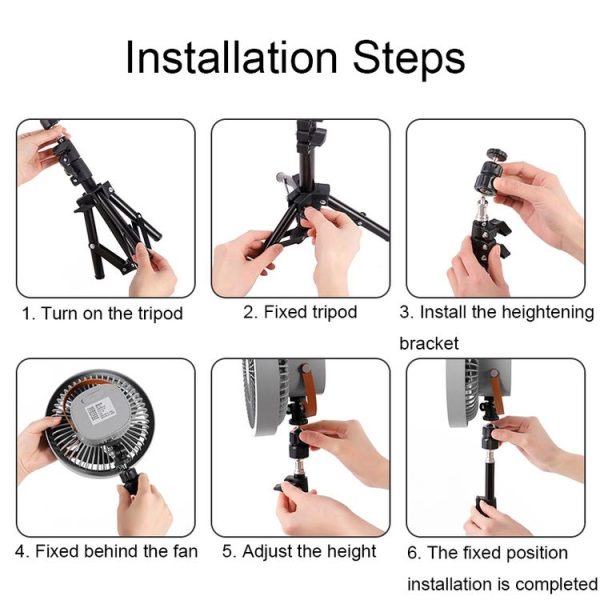 Installation Steps

1. Turn on the tripod

2. Fixed tripod

3. Install the heightening bracket

4. Fixed behind the fan

5. Adjust the height

6. The fixed position installation is completed