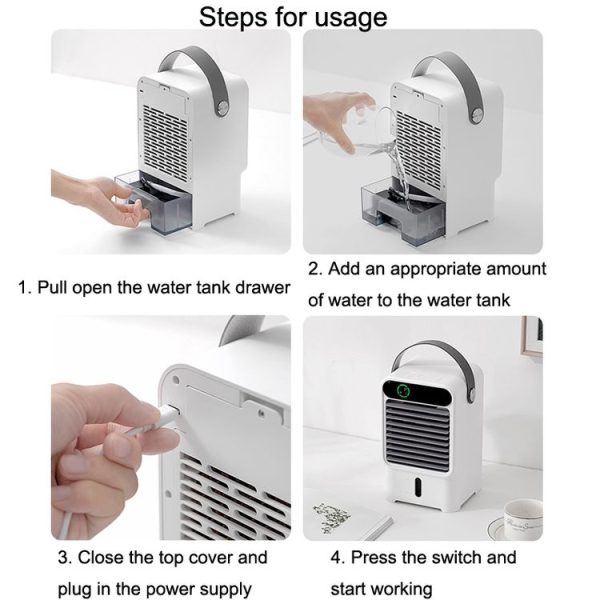 Steps for usage

1. Pull open the water tank drawer

2. Add an appropriate amount of water to the water tank

3. Close the top cover and plug in the power supply

4. Press the switch and start working