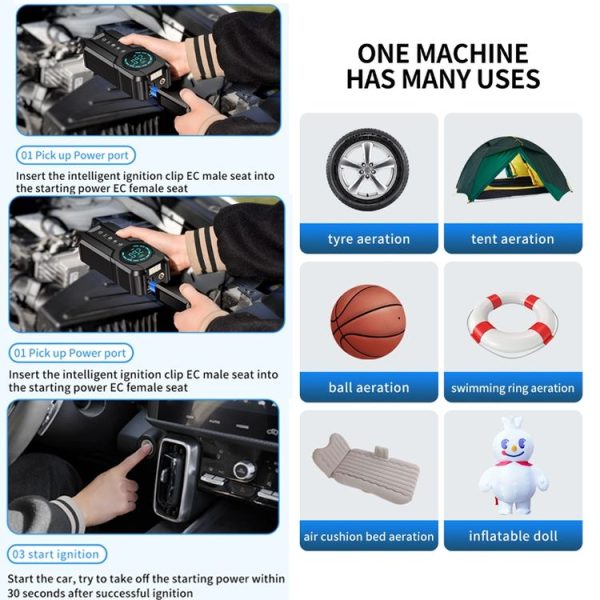 01 Pick up Power port

Insert the intelligent ignition clip EC male seat into the starting power EC female seat

01 Pick up Power port

Insert the intelligent ignition clip EC male seat into the starting power EC female seat

03 start ignition

Start the car, try to take off the starting power within 30 seconds after successful ignition

ONE MACHINE HAS MANY USES

tyre aeration

tent aeration

ball aeration

swimming ring aeration

air cushion bed aeration

inflatable doll