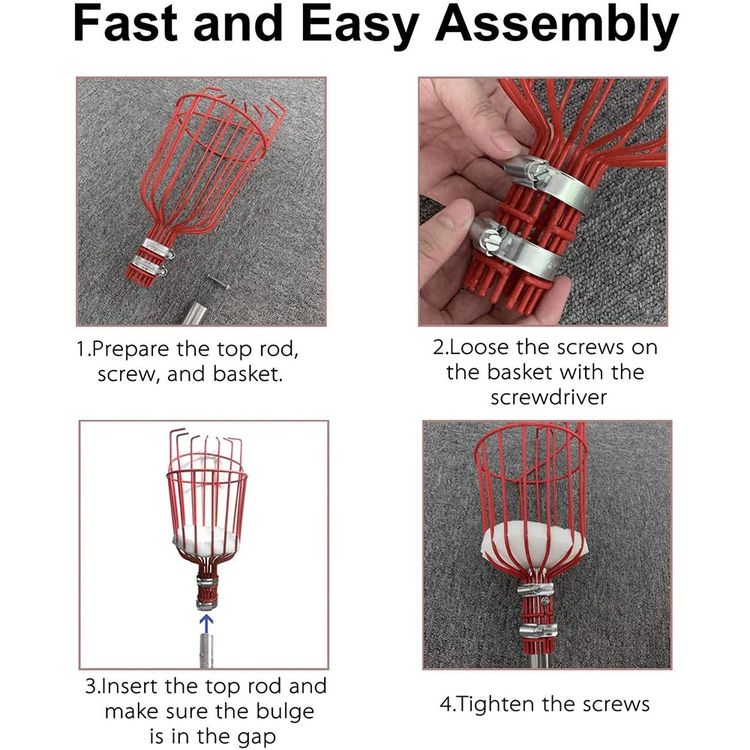 Fast and Easy Assembly

1.Prepare the top rod, screw, and basket.

2.Loose the screws on the basket with the screwdriver

3.Insert the top rod and make sure the bulge is in the gap

4.Tighten the screws