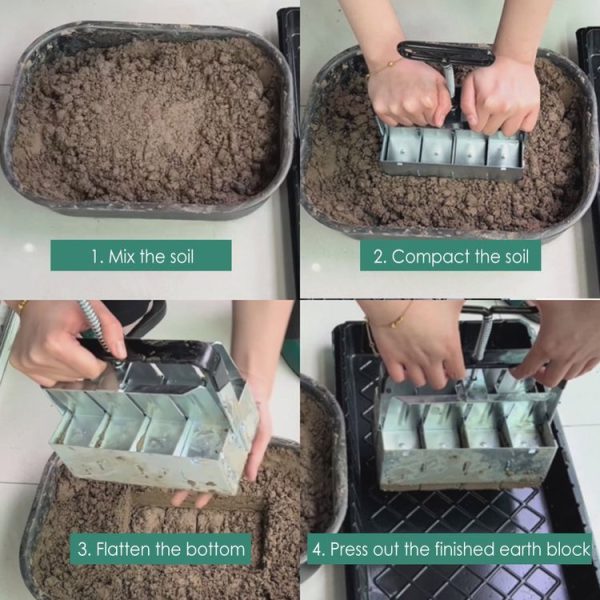 1. Mix the soil

2. Compact the soil

3. Flatten the bottom

4. Press out the finished earth block