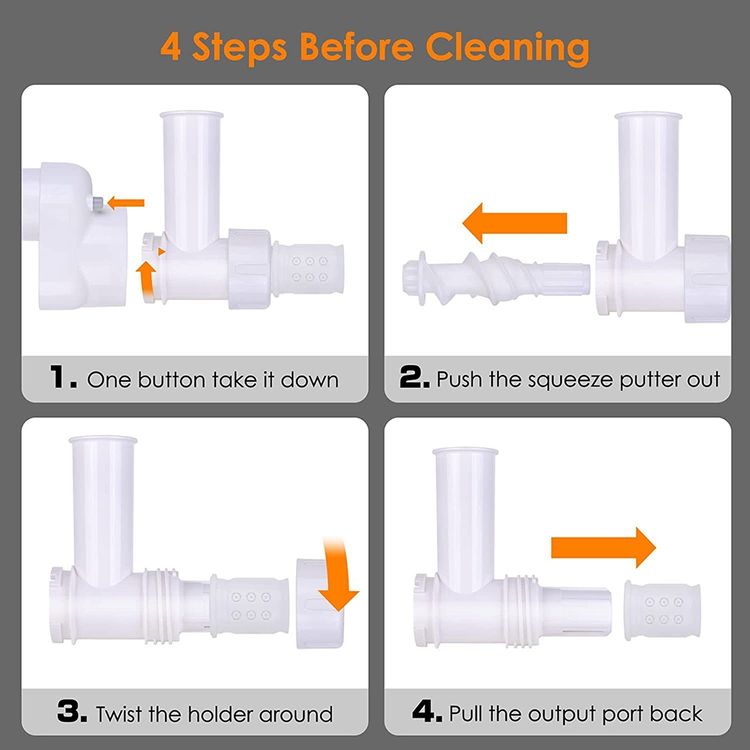 4 Steps Before Cleaning

1. One button take it down

2. Push the squeeze putter out

3. Twist the holder around

4. Pull the output port back