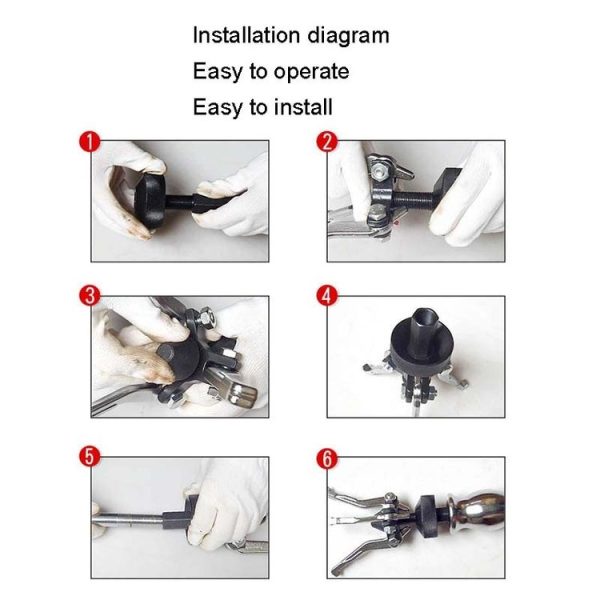 Installation diagram
Easy to operate
Easy to install

1

2

3

4

5

6