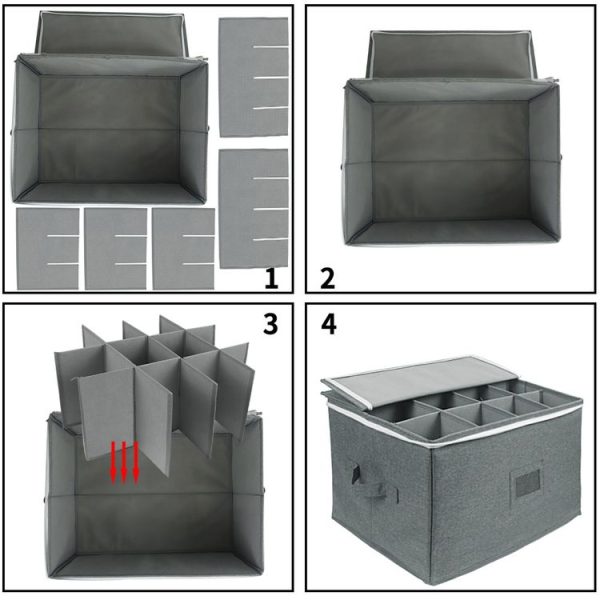 1

2

3

4