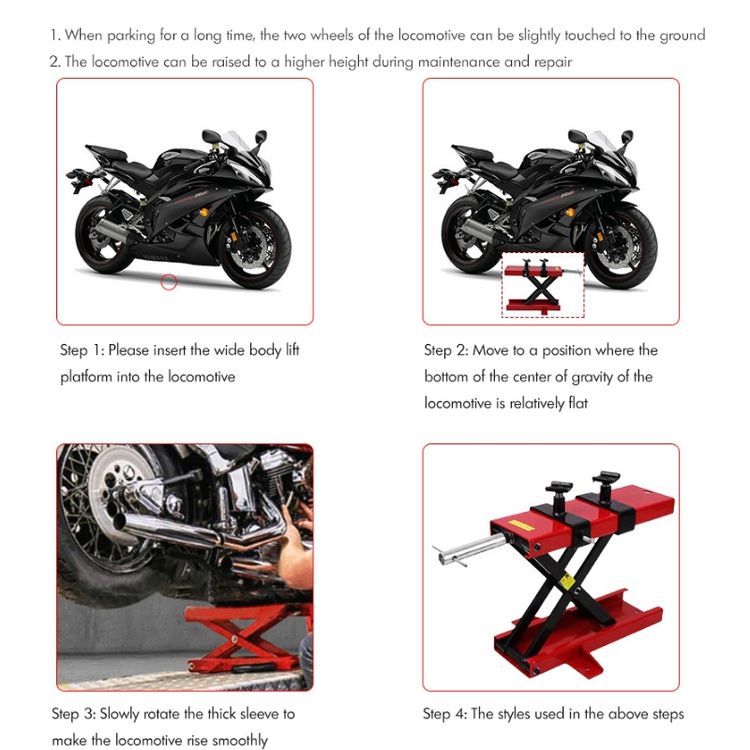 1. When parking for a long time, the two wheels of the locomotive can be slightly touched to the ground
2. The locomotive can be raised to a higher height during maintenance and repair

Step 1: Please insert the wide body lift platform into the locomotive

Step 2: Move to a position where the bottom of the center of gravity of the locomotive is relatively flat

Step 3: Slowly rotate the thick sleeve to make the locomotive rise smoothly

Step 4: The styles used in the above steps