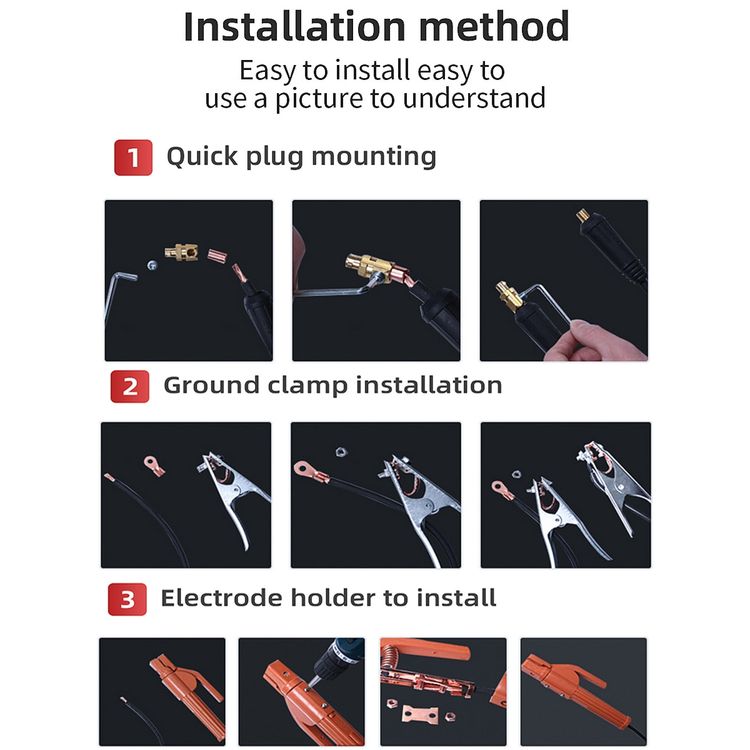 Installation method

Easy to install easy to use a picture to understand

1 Quick plug mounting

2 Ground clamp installation

3 Electrode holder to install