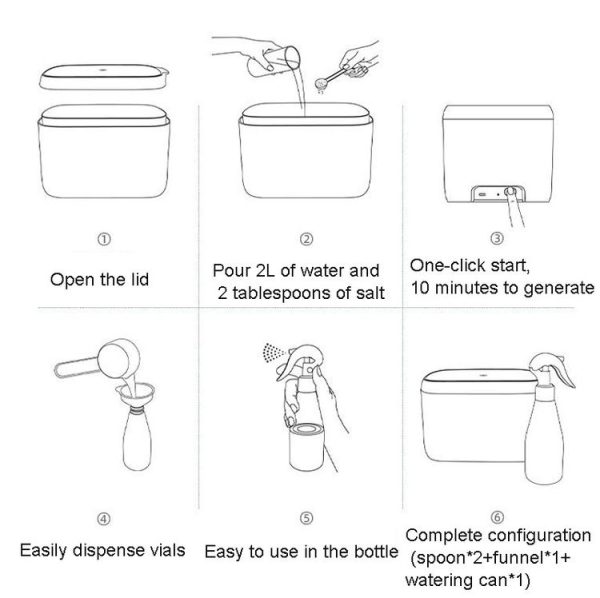 ①

Open the lid

②

Pour 2L of water and 2 tablespoons of salt

③

One-click start, 10 minutes to generate

④

Easily dispense vials

⑤

Easy to use in the bottle

⑥

Complete configuration (spoon*2+funnel*1+ watering can*1)