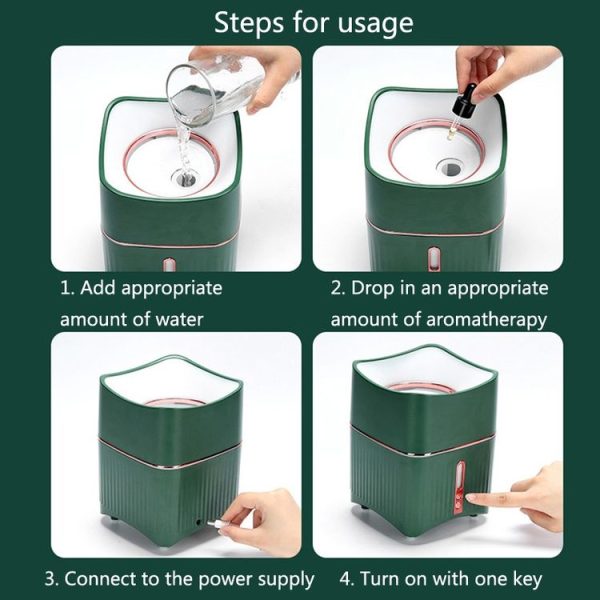 Steps for usage

1. Add appropriate amount of water

2. Drop in an appropriate amount of aromatherapy

3. Connect to the power supply

4. Turn on with one key