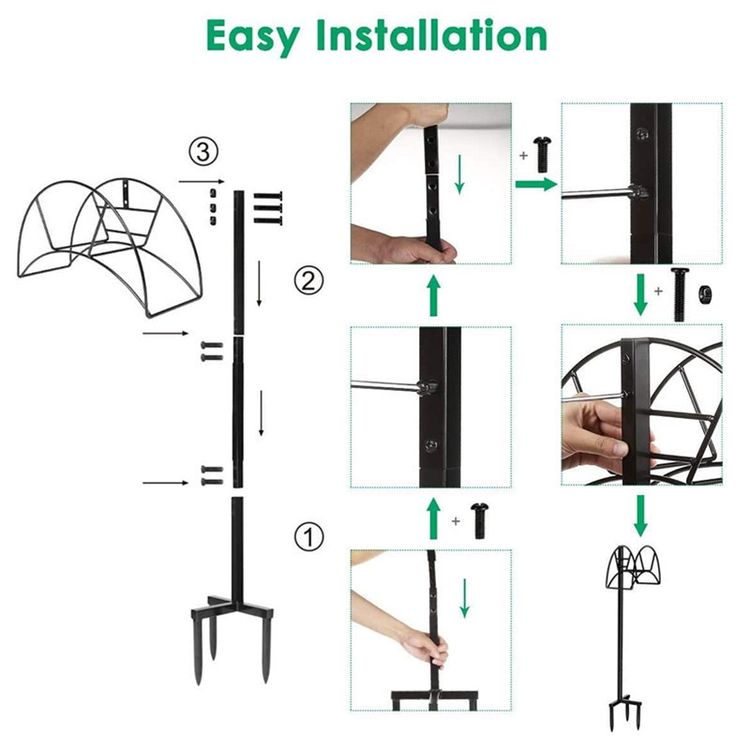 Easy Installation

③

②

①

+

+

+