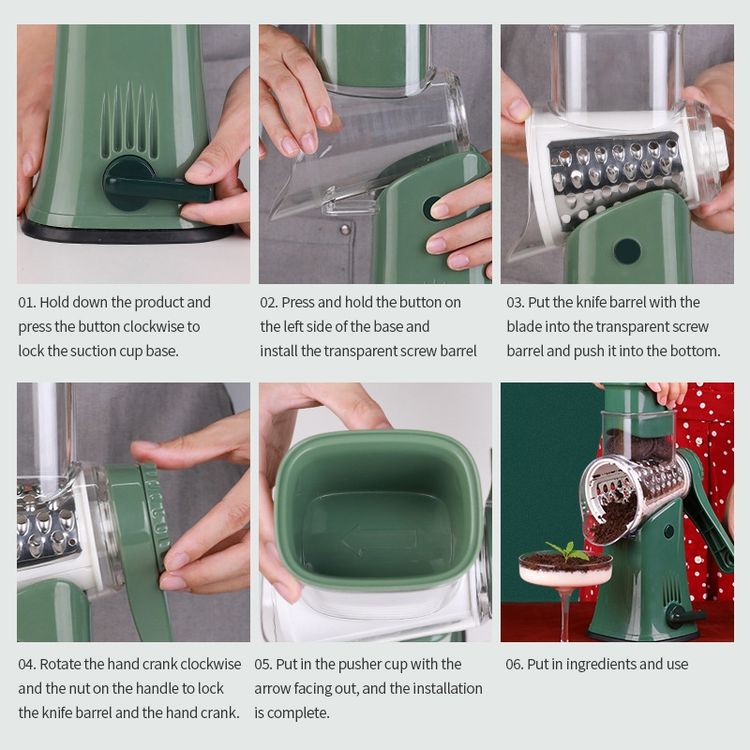 01. Hold down the product and press the button clockwise to lock the suction cup base.

02. Press and hold the button on the left side of the base and install the transparent screw barrel

03. Put the knife barrel with the blade into the transparent screw barrel and push it into the bottom.

04. Rotate the hand crank clockwise and the nut on the handle to lock the knife barrel and the hand crank.

05. Put in the pusher cup with the arrow facing out, and the installation is complete.

06. Put in ingredients and use