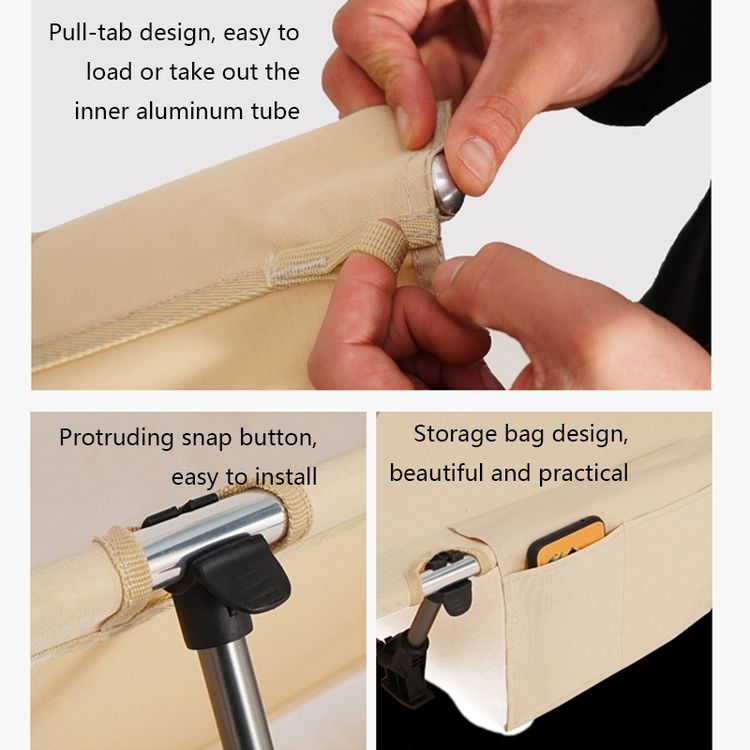 Pull-tab design, easy to load or take out the inner aluminum tube

Protruding snap button, easy to install

Storage bag design, beautiful and practical