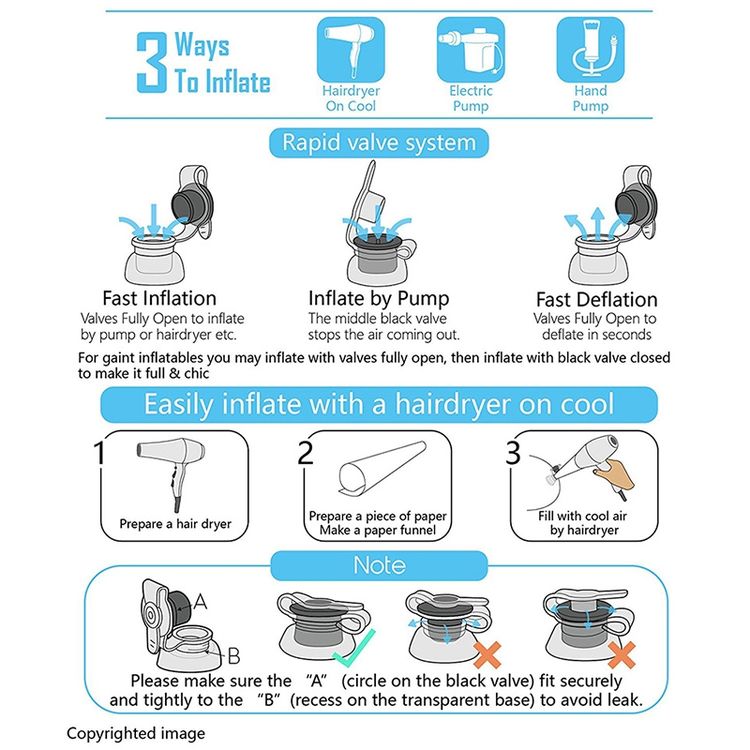 3 Ways To Inflate

Hairdryer On Cool

Electric Pump

Hand Pump

Rapid valve system

Fast Inflation
Valves Fully Open to inflate by pump or hairdryer etc.

Inflate by Pump
The middle black valve stops the air coming out.

Fast Deflation
Valves Fully Open to deflate in seconds

For gaint inflatables you may inflate with valves fully open, then inflate with black valve closed to make it full & chic

Easily inflate with a hairdryer on cool

1
Prepare a hair dryer

2
Prepare a piece of paper
Make a paper funnel

3
Fill with cool air by hairdryer

Note

A

B

Please make sure the "A" (circle on the black valve) fit securely and tightly to the "B" (recess on the transparent base) to avoid leak.

Copyrighted image