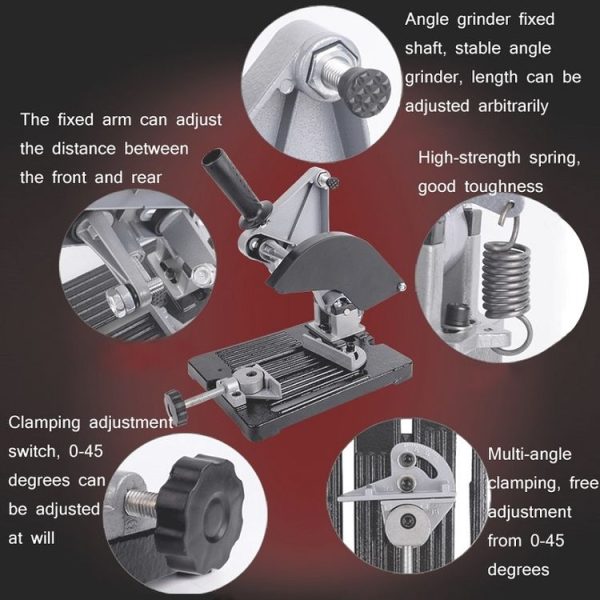 Angle grinder fixed shaft, stable angle grinder, length can be adjusted arbitrarily

The fixed arm can adjust the distance between the front and rear

High-strength spring, good toughness

Clamping adjustment switch, 0-45 degrees can be adjusted at will

Multi-angle clamping, free adjustment from 0-45 degrees