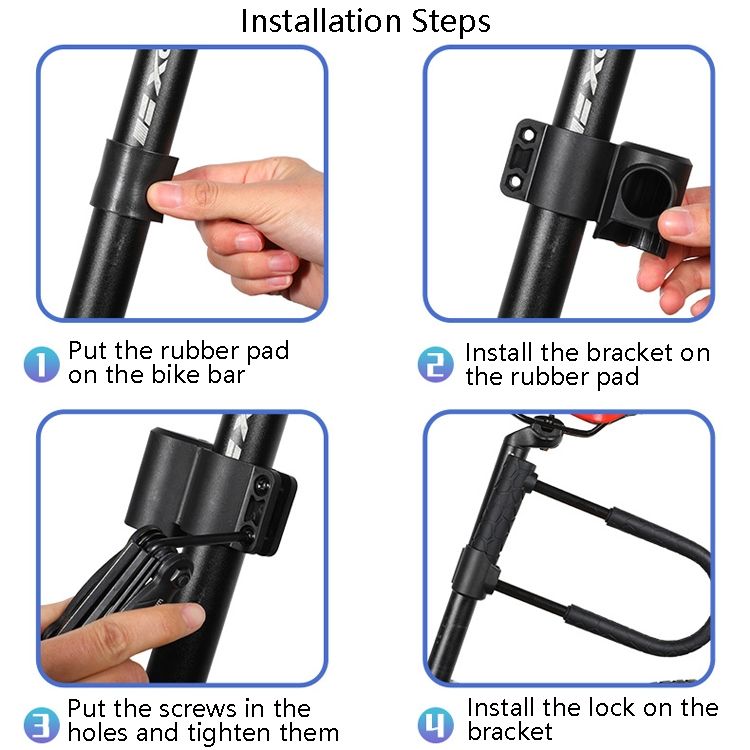 Installation Steps

1 Put the rubber pad on the bike bar

2 Install the bracket on the rubber pad

3 Put the screws in the holes and tighten them

4 Install the lock on the bracket