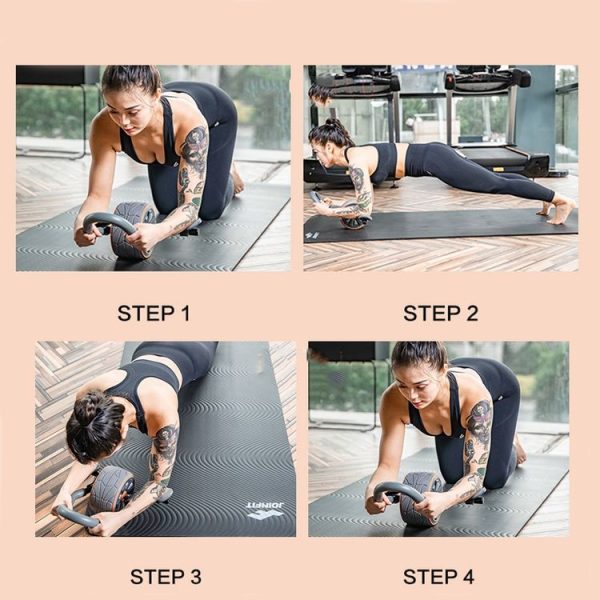 STEP 1

STEP 2

JOINFIT

STEP 3

STEP 4