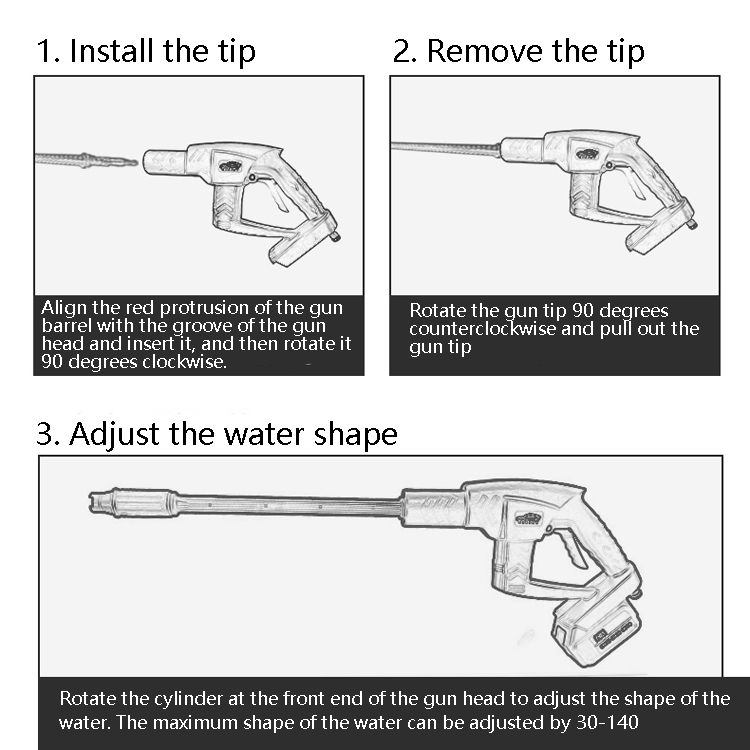 1. Install the tip

Align the red protrusion of the gun barrel with the groove of the gun head and insert it, and then rotate it 90 degrees clockwise.

2. Remove the tip

Rotate the gun tip 90 degrees counterclockwise and pull out the gun tip

3. Adjust the water shape

Rotate the cylinder at the front end of the gun head to adjust the shape of the water. The maximum shape of the water can be adjusted by 30-140