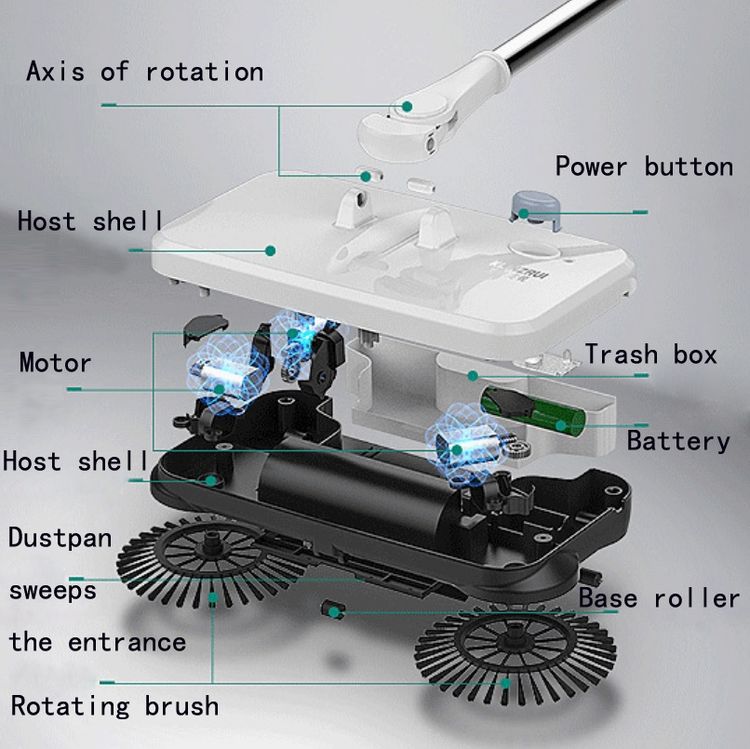 Axis of rotation

Power button

Host shell

Motor

Trash box

Battery

Host shell

Dustpan sweeps the entrance

Base roller

Rotating brush