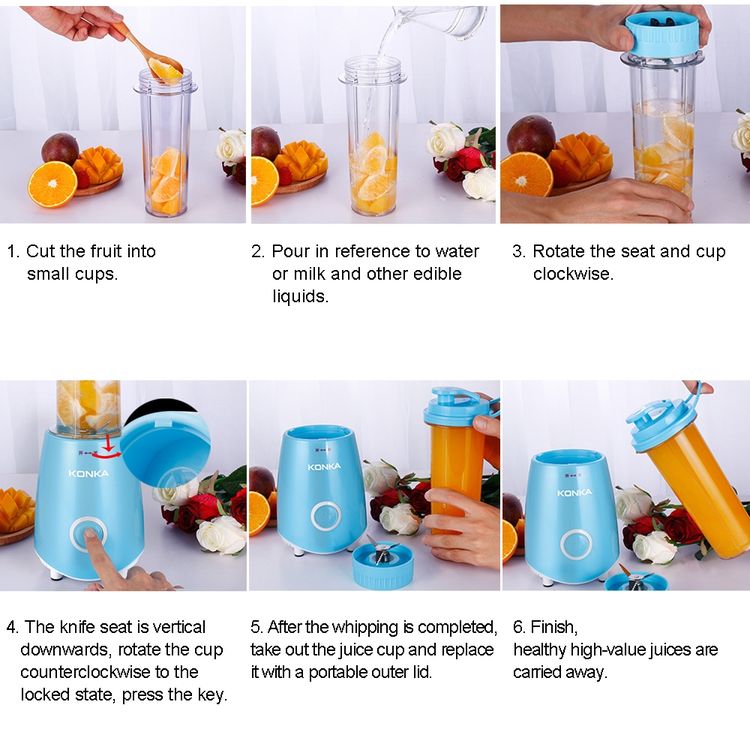 1. Cut the fruit into small cups.

2. Pour in reference to water or milk and other edible liquids.

3. Rotate the seat and cup clockwise.

KONKA

KONKA

KONKA

4. The knife seat is vertical downwards, rotate the cup counterclockwise to the locked state, press the key.

5. After the whipping is completed, take out the juice cup and replace it with a portable outer lid.

6. Finish, healthy high-value juices are carried away.