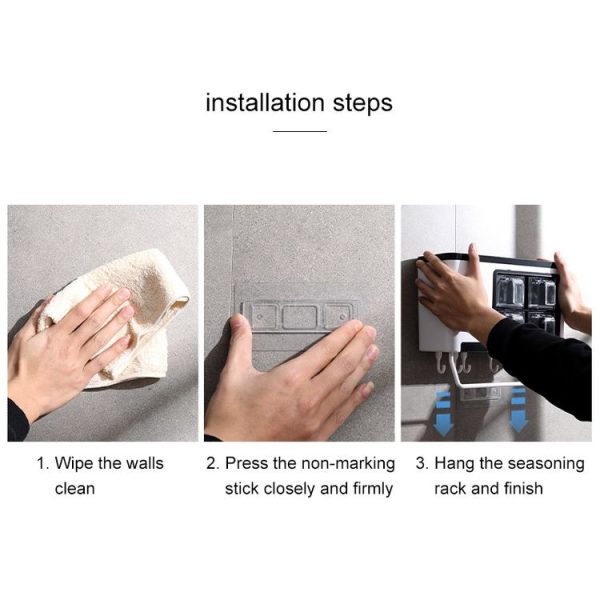 installation steps

1. Wipe the walls clean

2. Press the non-marking stick closely and firmly

3. Hang the seasoning rack and finish