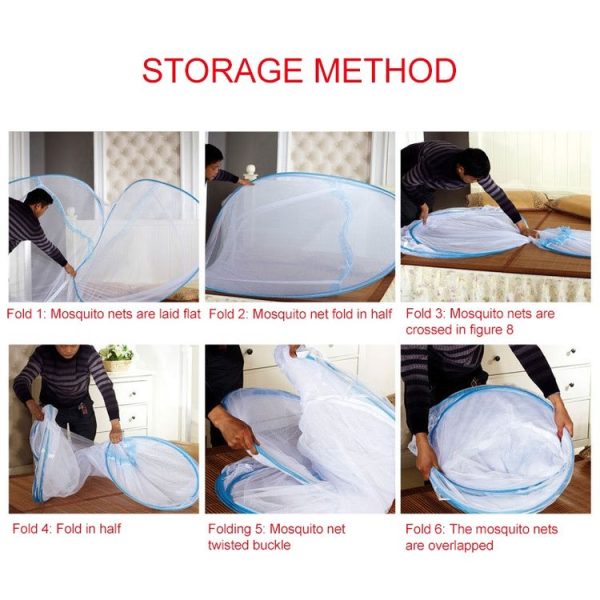 STORAGE METHOD

Fold 1: Mosquito nets are laid flat

Fold 2: Mosquito net fold in half

Fold 3: Mosquito nets are crossed in figure 8

Fold 4: Fold in half

Folding 5: Mosquito net twisted buckle

Fold 6: The mosquito nets are overlapped