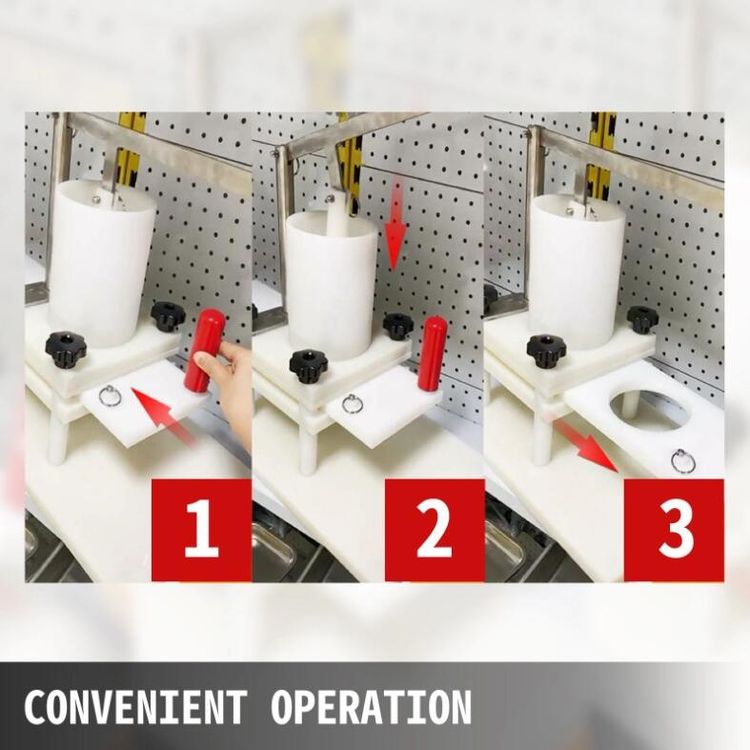 1

2

3

CONVENIENT OPERATION