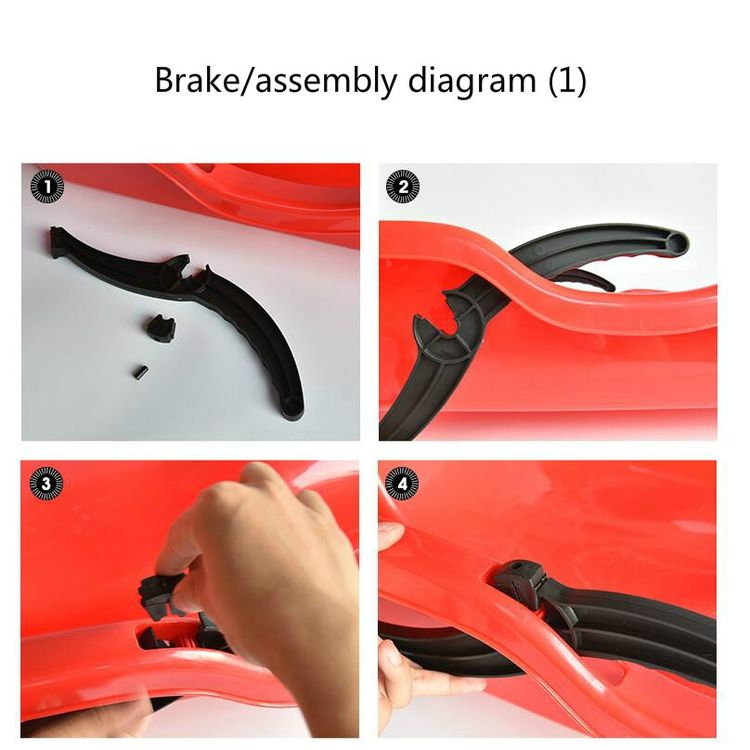 Brake/assembly diagram (1)

1

2

3

4