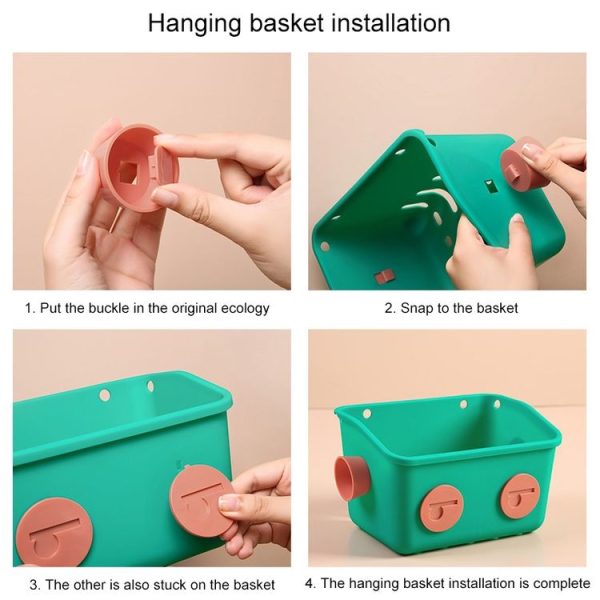 Hanging basket installation

1. Put the buckle in the original ecology

2. Snap to the basket

3. The other is also stuck on the basket

4. The hanging basket installation is complete