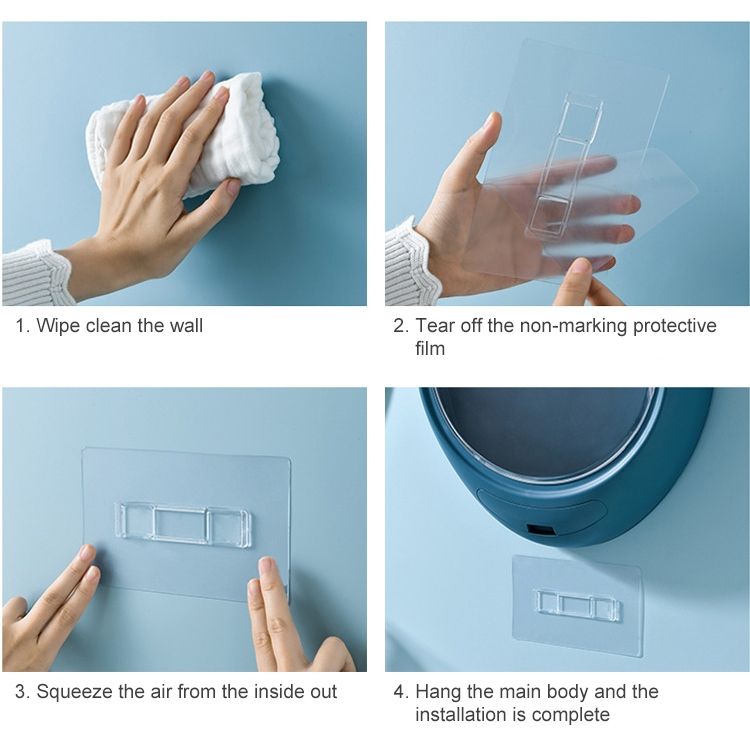 1. Wipe clean the wall

2. Tear off the non-marking protective film

3. Squeeze the air from the inside out

4. Hang the main body and the installation is complete