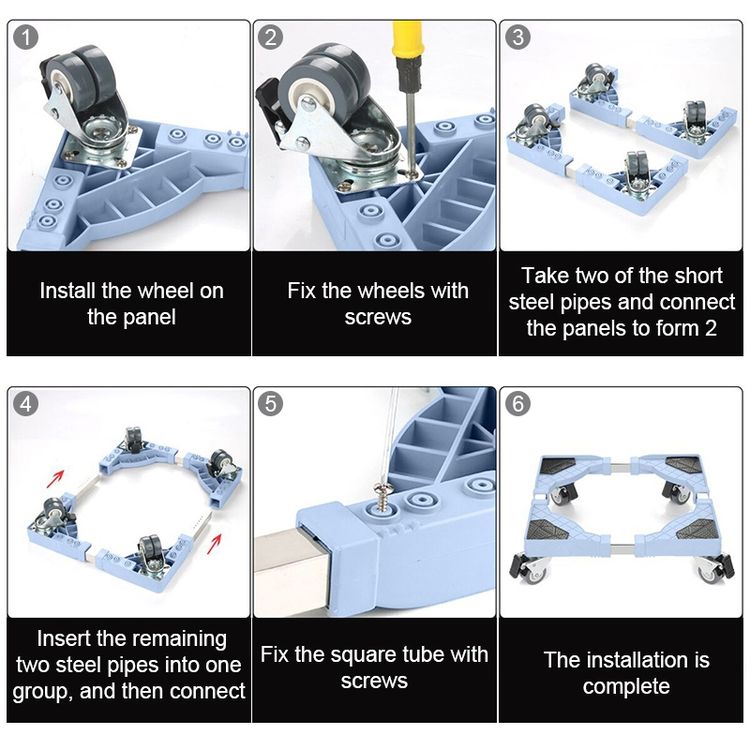 1
Install the wheel on the panel

2
Fix the wheels with screws

3
Take two of the short steel pipes and connect the panels to form 2

4
Insert the remaining two steel pipes into one group, and then connect

5
Fix the square tube with screws

6
The installation is complete