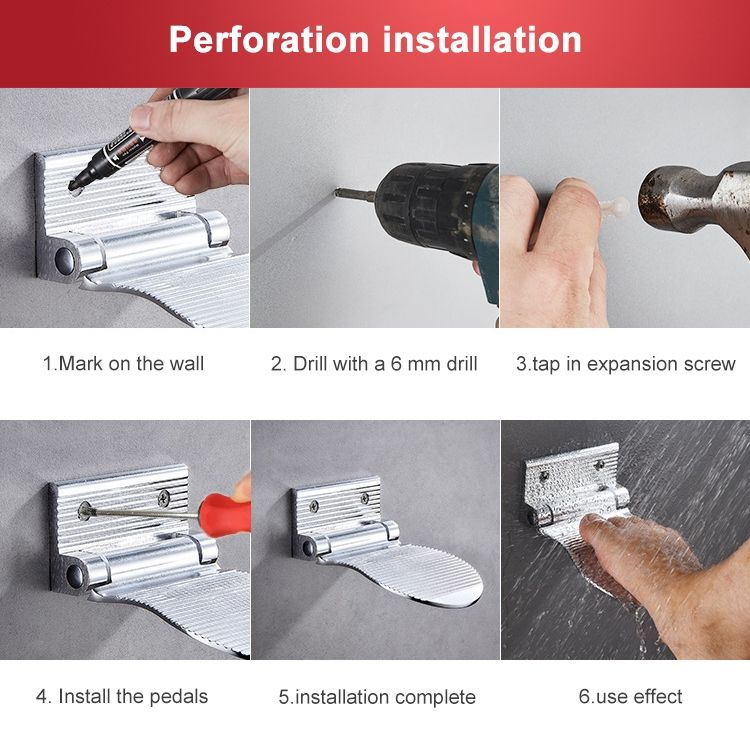 Perforation installation

1.Mark on the wall

2. Drill with a 6 mm drill

3.tap in expansion screw

4. Install the pedals

5.installation complete

6.use effect