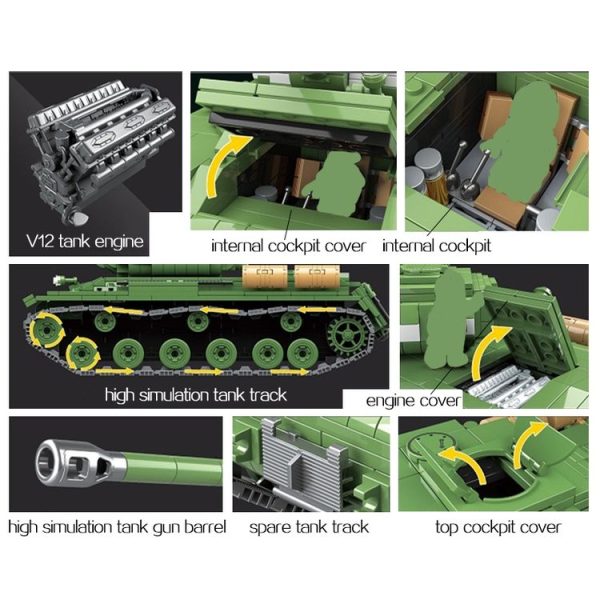 V12 tank engine

internal cockpit cover

internal cockpit

high simulation tank track

engine cover

high simulation tank gun barrel

spare tank track

top cockpit cover